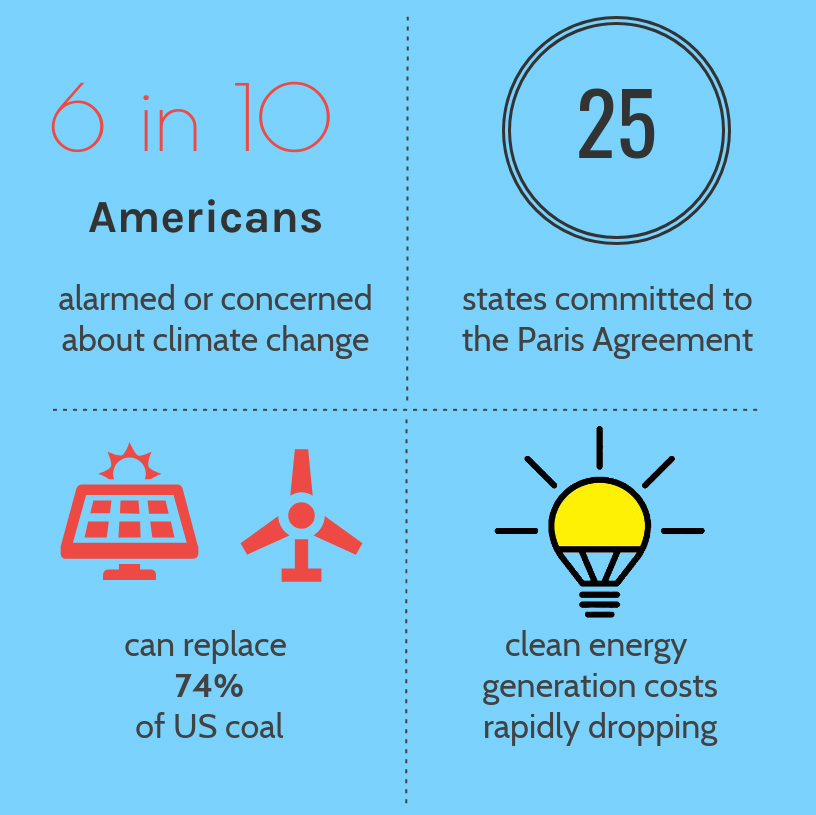 6 in 10

Americans

alarmed or concerned about climate change

25

states committed to the Paris Agreement

can replace
74%
of US coal

clean energy generation costs rapidly dropping